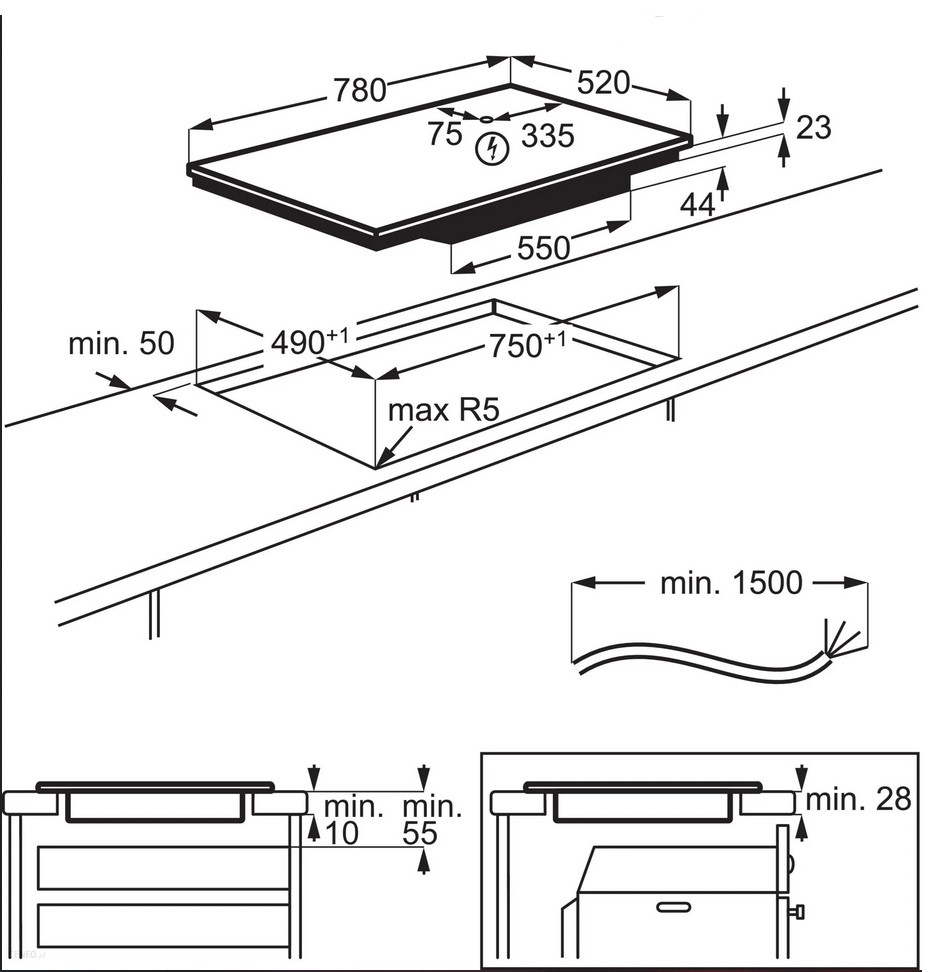 780
520
75
335
23
44
550
min. 50
$490^{+1}$
$750^{+1}$
max R5
min. 1500
min.
10
min.
55
min. 28