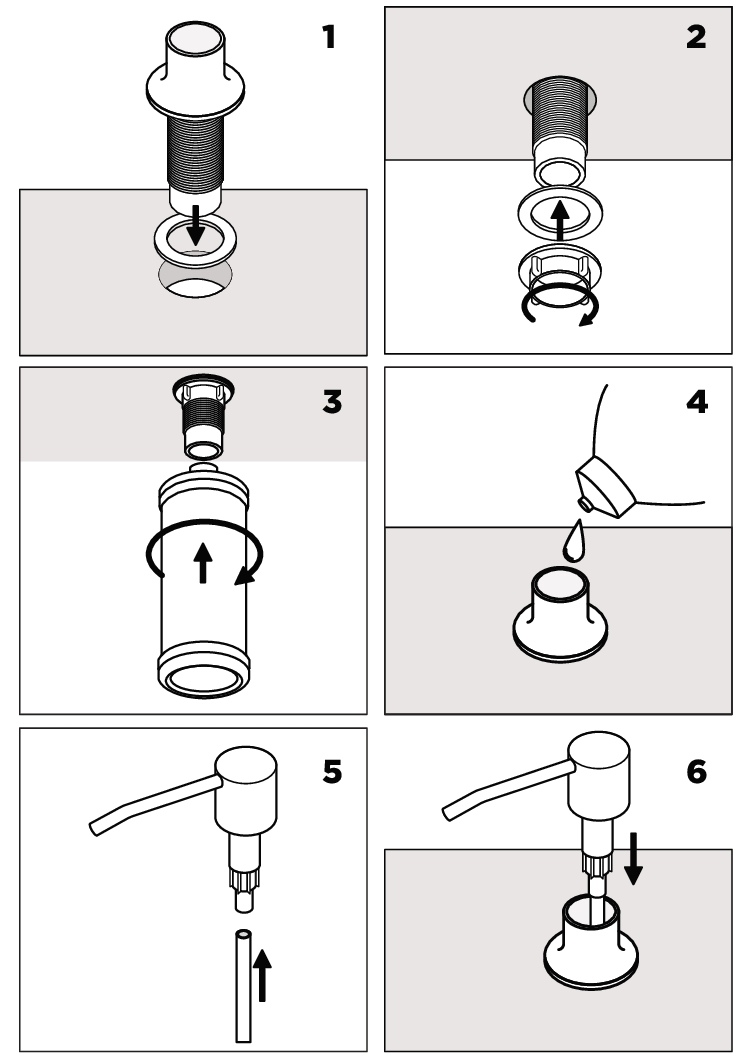 1

2

3

4

5

6